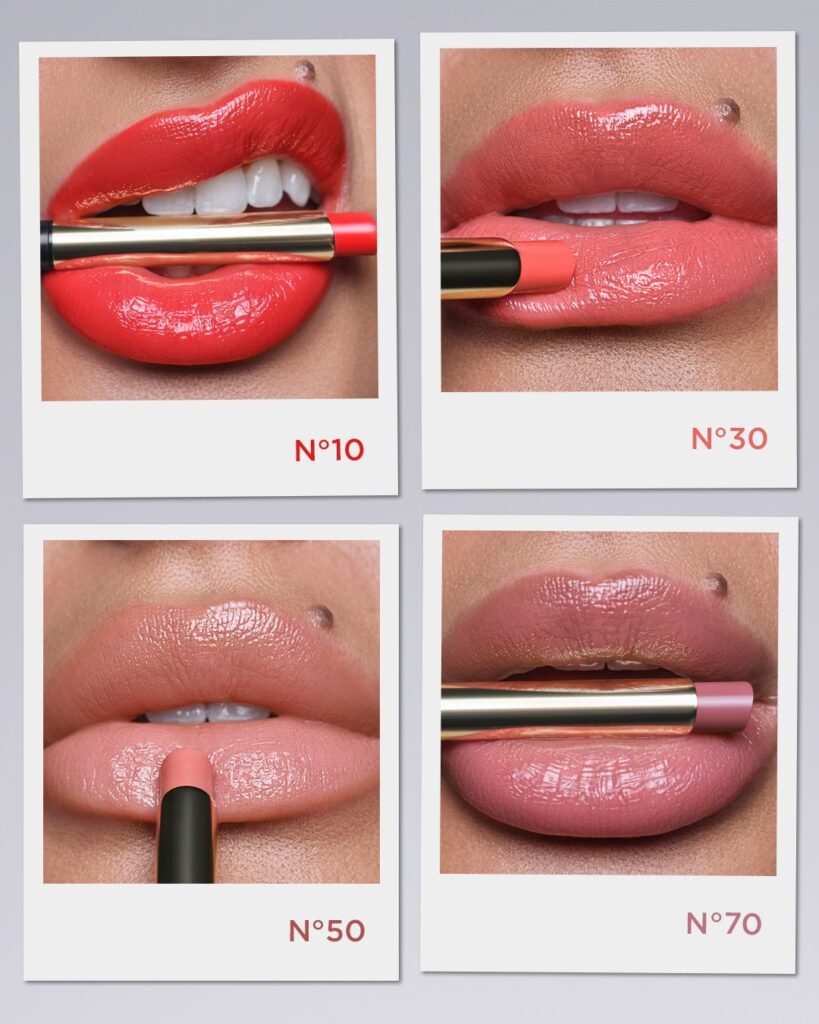 N°10

N°30

N°50

N°70